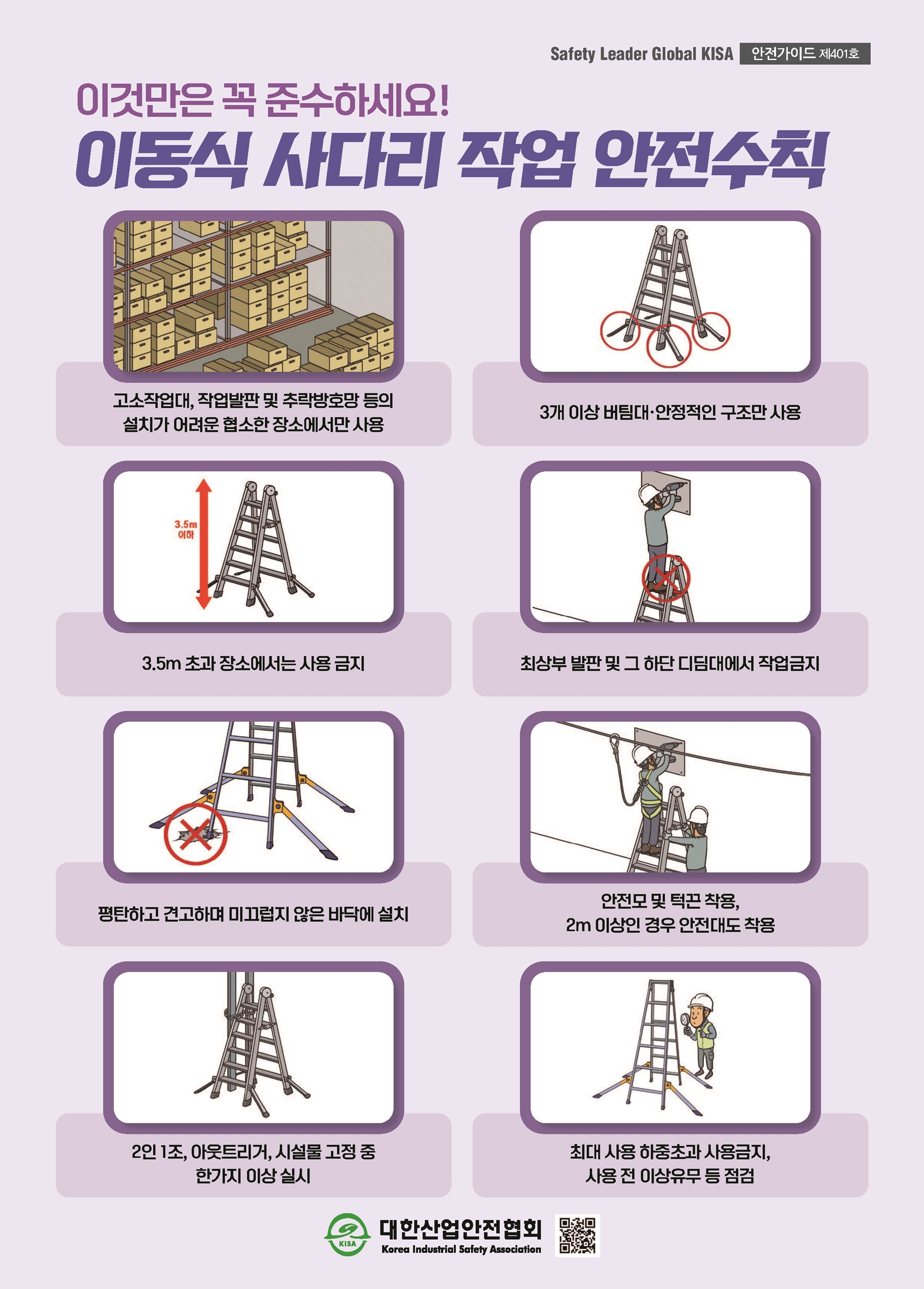 Safety Leader Global KISA 안전가이드 제401호

이것만은 꼭 준수하세요!

이동식 사다리 작업 안전수칙

고소작업대, 작업발판 및 추락방호망 등의 설치가 어려운 협소한 장소에서만 사용

3개 이상 버팀대·안정적인 구조만 사용

3.5m 이하

3.5m 초과 장소에서는 사용 금지

최상부 발판 및 그 하단 디딤대에서 작업금지

평탄하고 견고하며 미끄럽지 않은 바닥에 설치

안전모 및 턱끈 착용, 2m 이상인 경우 안전대도 착용

2인 1조, 아웃트리거, 시설물 고정 중 한가지 이상 실시

최대 사용 하중초과 사용금지, 사용 전 이상유무 등 점검

KISA 대한산업안전협회 Korea Industrial Safety Association