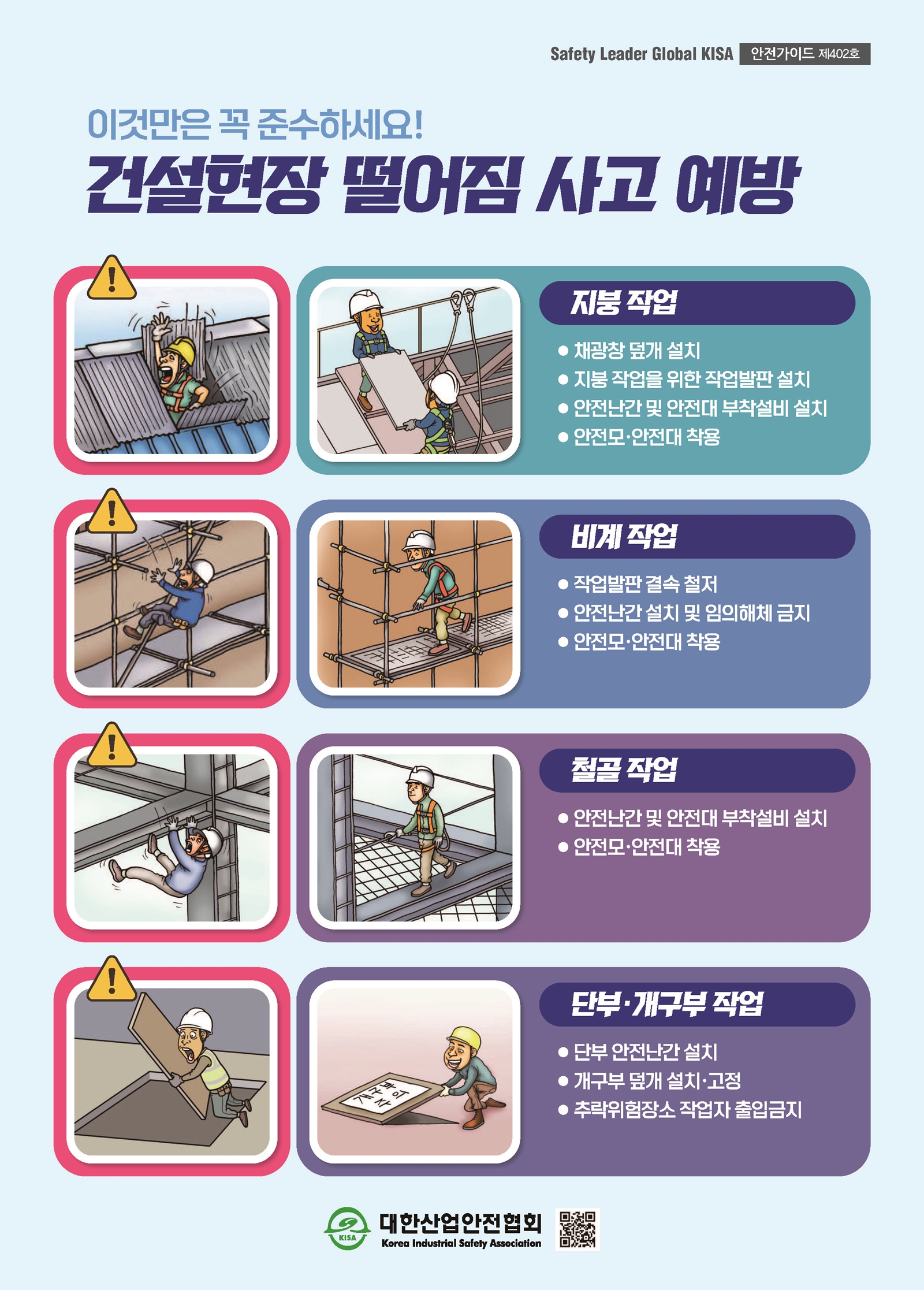 Safety Leader Global KISA 안전가이드 제402호

이것만은 꼭 준수하세요!
건설현장 떨어짐 사고 예방

지붕 작업
● 채광창 덮개 설치
● 지붕 작업을 위한 작업발판 설치
● 안전난간 및 안전대 부착설비 설치
● 안전모·안전대 착용

비계 작업
● 작업발판 결속 철저
● 안전난간 설치 및 임의해체 금지
● 안전모·안전대 착용

철골 작업
● 안전난간 및 안전대 부착설비 설치
● 안전모·안전대 착용

단부·개구부 작업
● 단부 안전난간 설치
● 개구부 덮개 설치·고정
● 추락위험장소 작업자 출입금지

개구부 주의

KISA
대한산업안전협회
Korea Industrial Safety Association